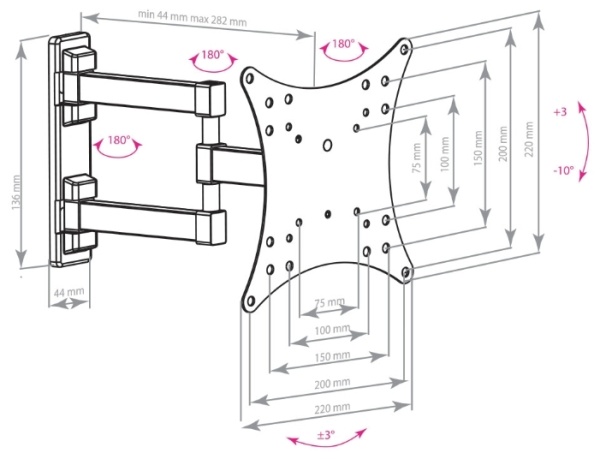 min 44 mm max 282 mm

180°

180°

180°

136 mm

44 mm

75 mm

100 mm

150 mm

200 mm

220 mm

+3

-10°

75 mm

100 mm

150 mm

200 mm

220 mm

±3°