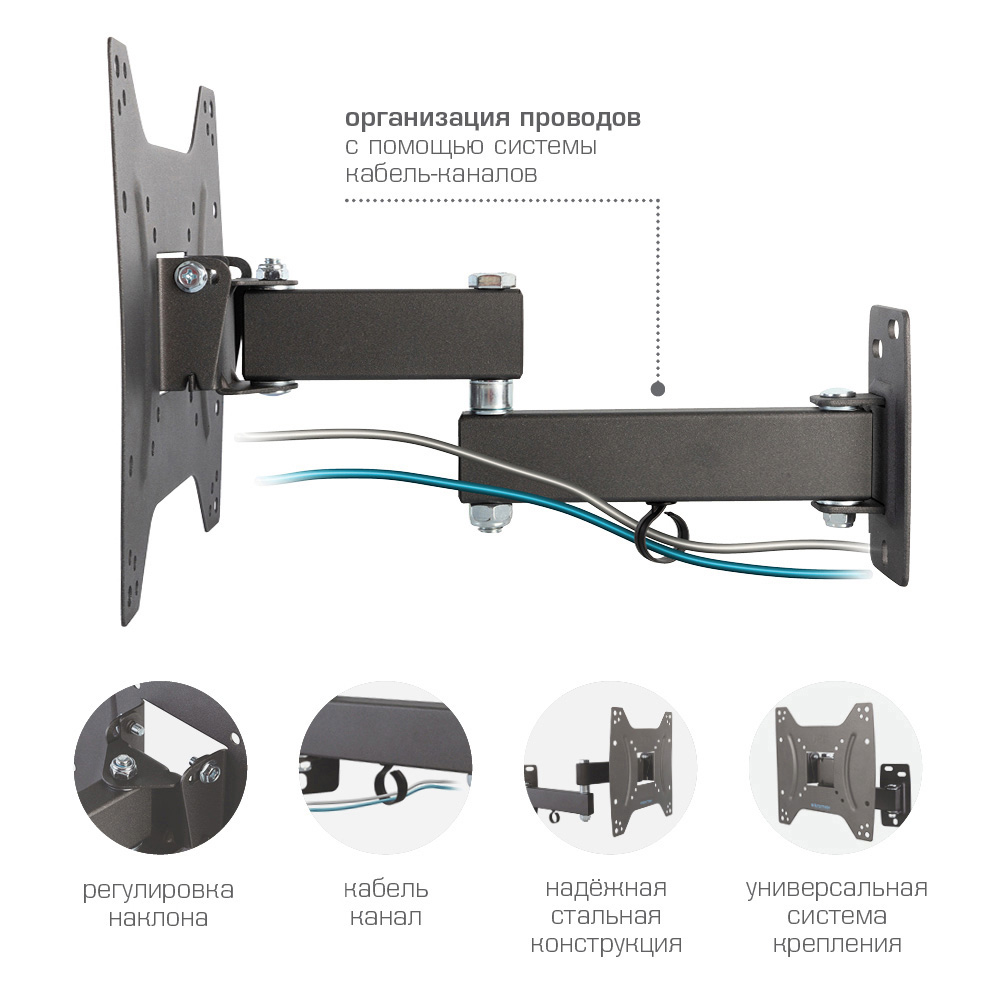 организация проводов
с помощью системы
кабель-каналов

регулировка
наклона

кабель
канал

надёжная
стальная
конструкция

универсальная
система
крепления